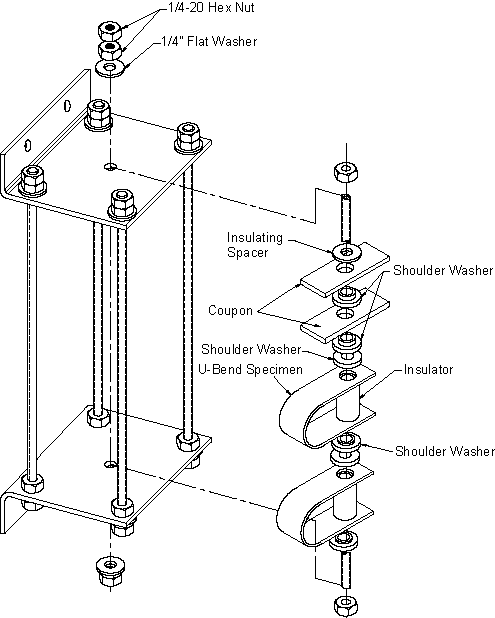 1/4-20 Hex Nut
1/4" Flat Washer
Insulating Spacer
Shoulder Washer
Coupon
Shoulder Washer
U-Bend Specimen
Insulator
Shoulder Washer